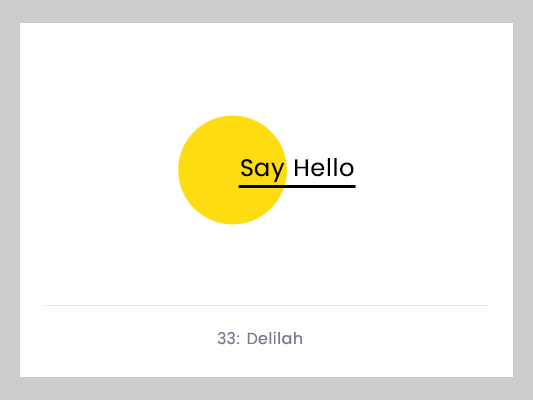 Say Hello

33: Delilah